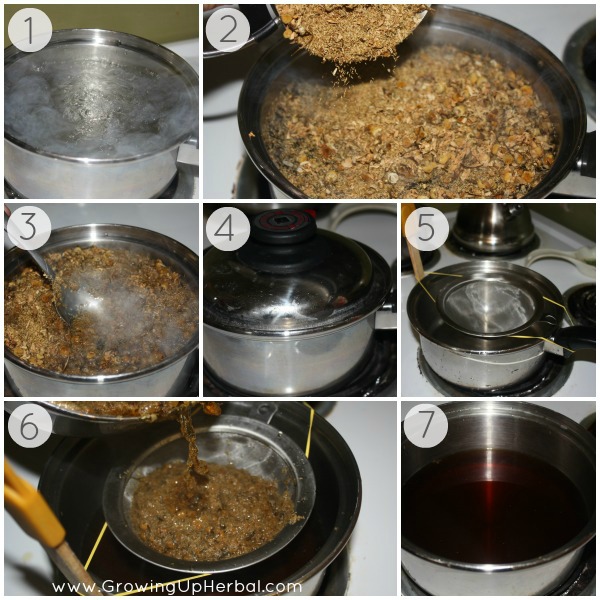 1
2
3
4
5
6
7
www.GrowingUpHerbal.com